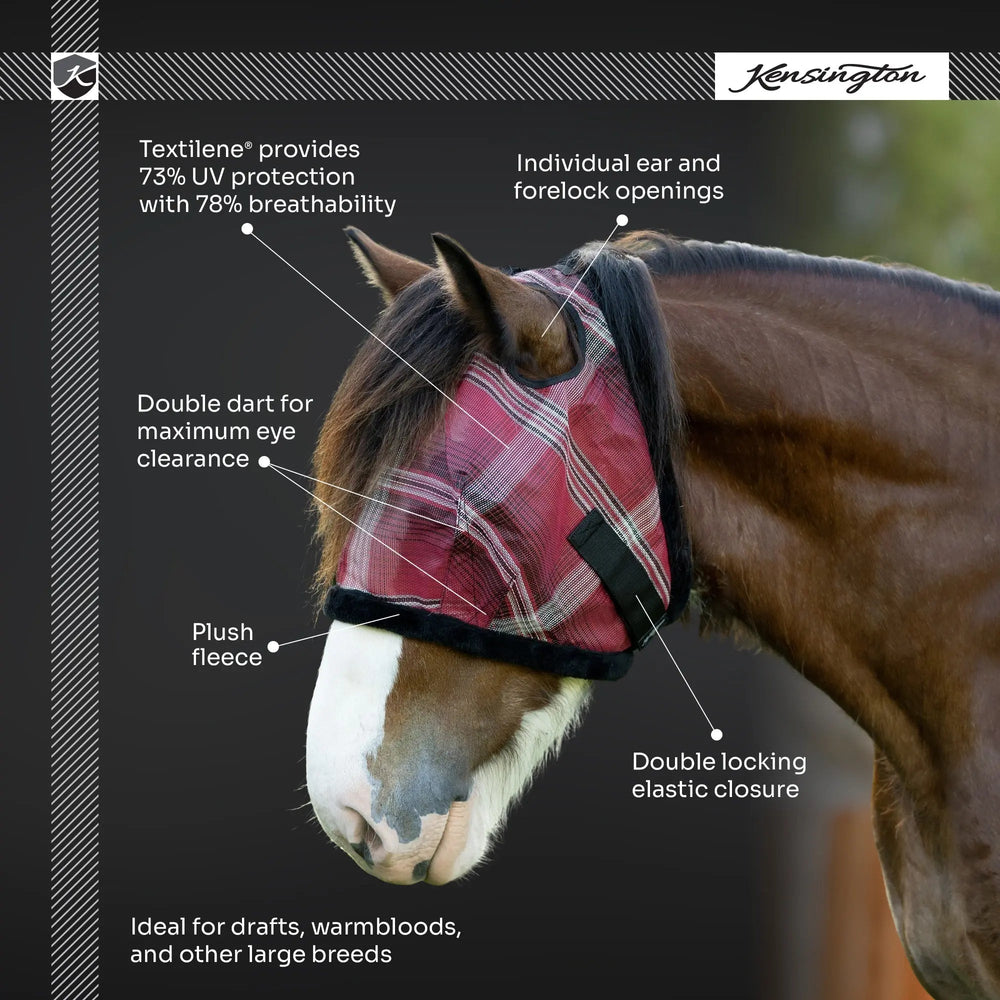 K

Kensington

Textilene® provides 73% UV protection with 78% breathability

Individual ear and forelock openings

Double dart for maximum eye clearance

Plush fleece

Double locking elastic closure

Ideal for drafts, warmbloods, and other large breeds