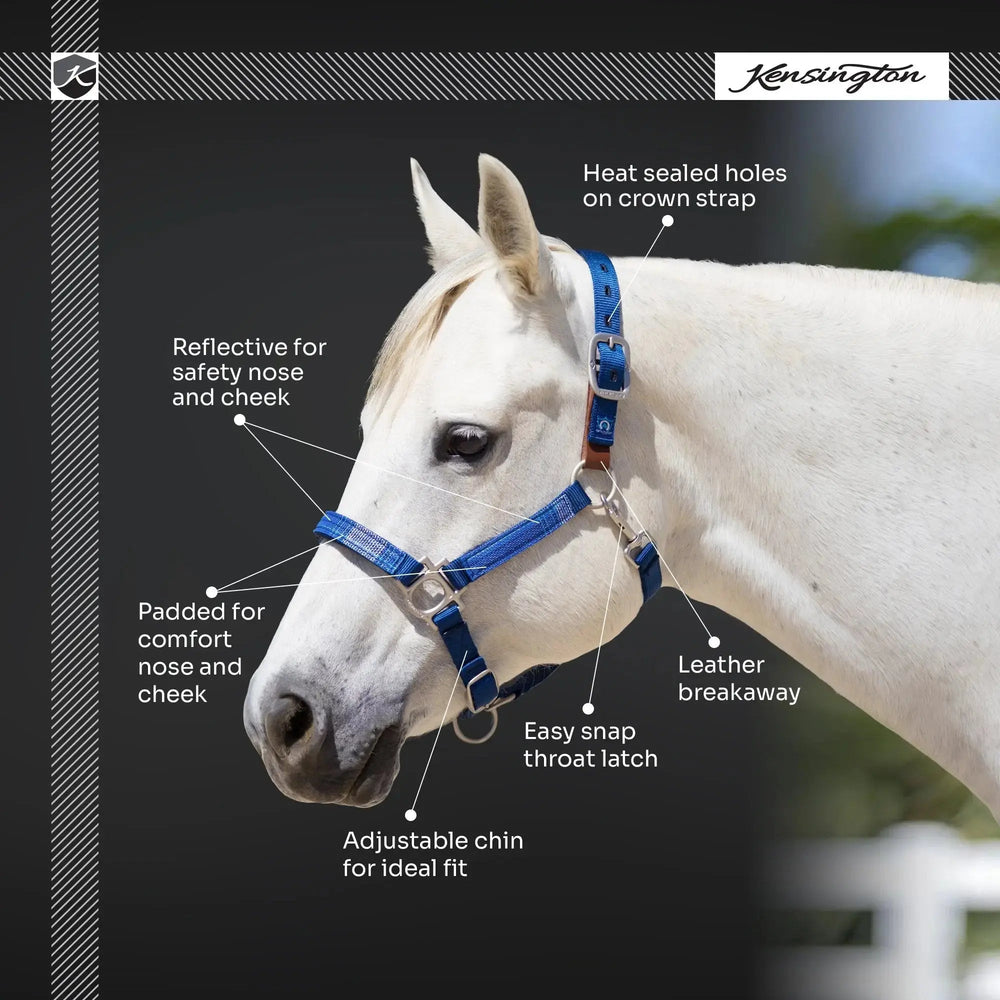 K

Kensington

Heat sealed holes on crown strap

Reflective for safety nose and cheek

Padded for comfort nose and cheek

Leather breakaway

Easy snap throat latch

Adjustable chin for ideal fit